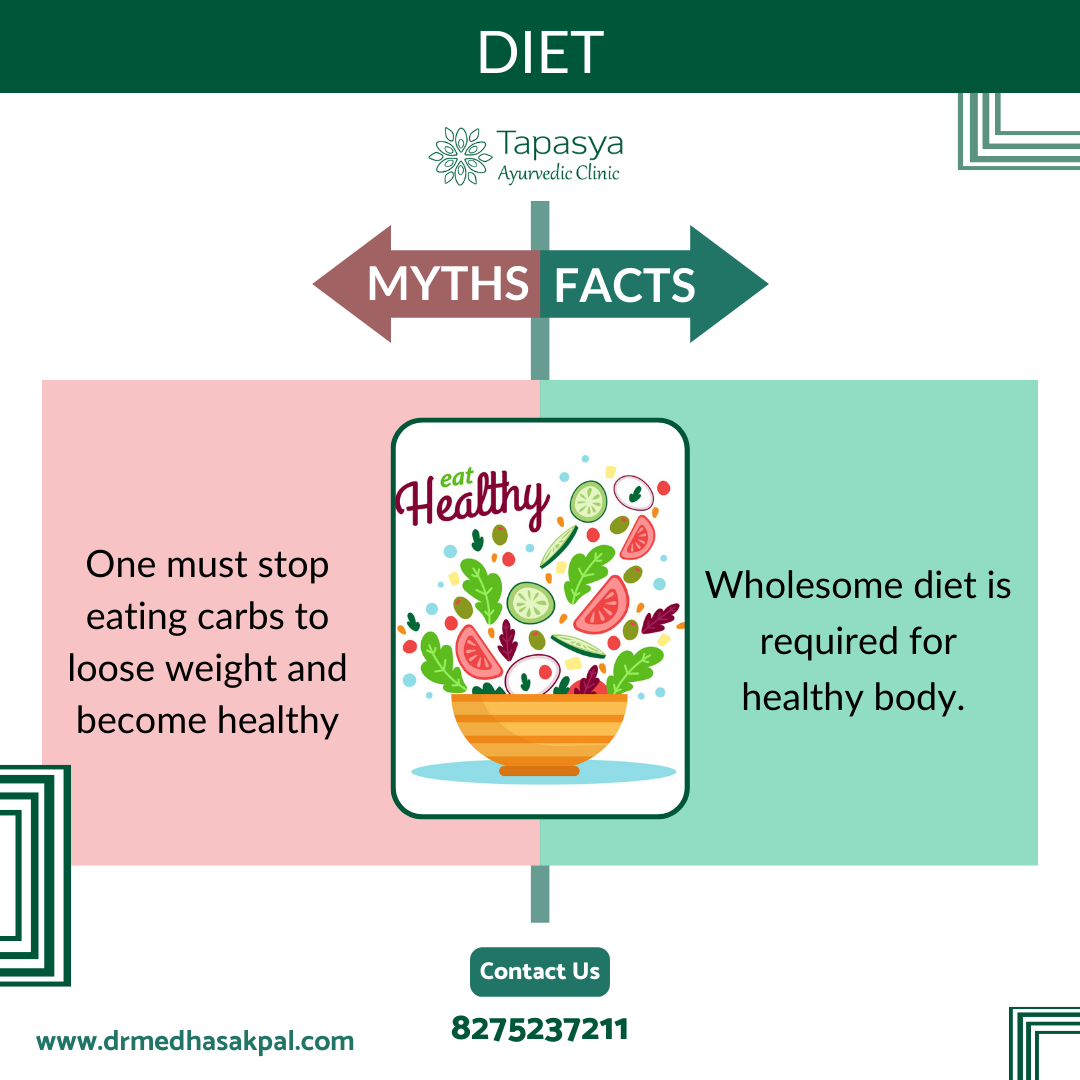 DIET

Tapasya
Ayurvedic Clinic

MYTHS FACTS

One must stop eating carbs to loose weight and become healthy

eat Healthy

Wholesome diet is required for healthy body.

Contact Us

8275237211

www.drmedhasakpal.com